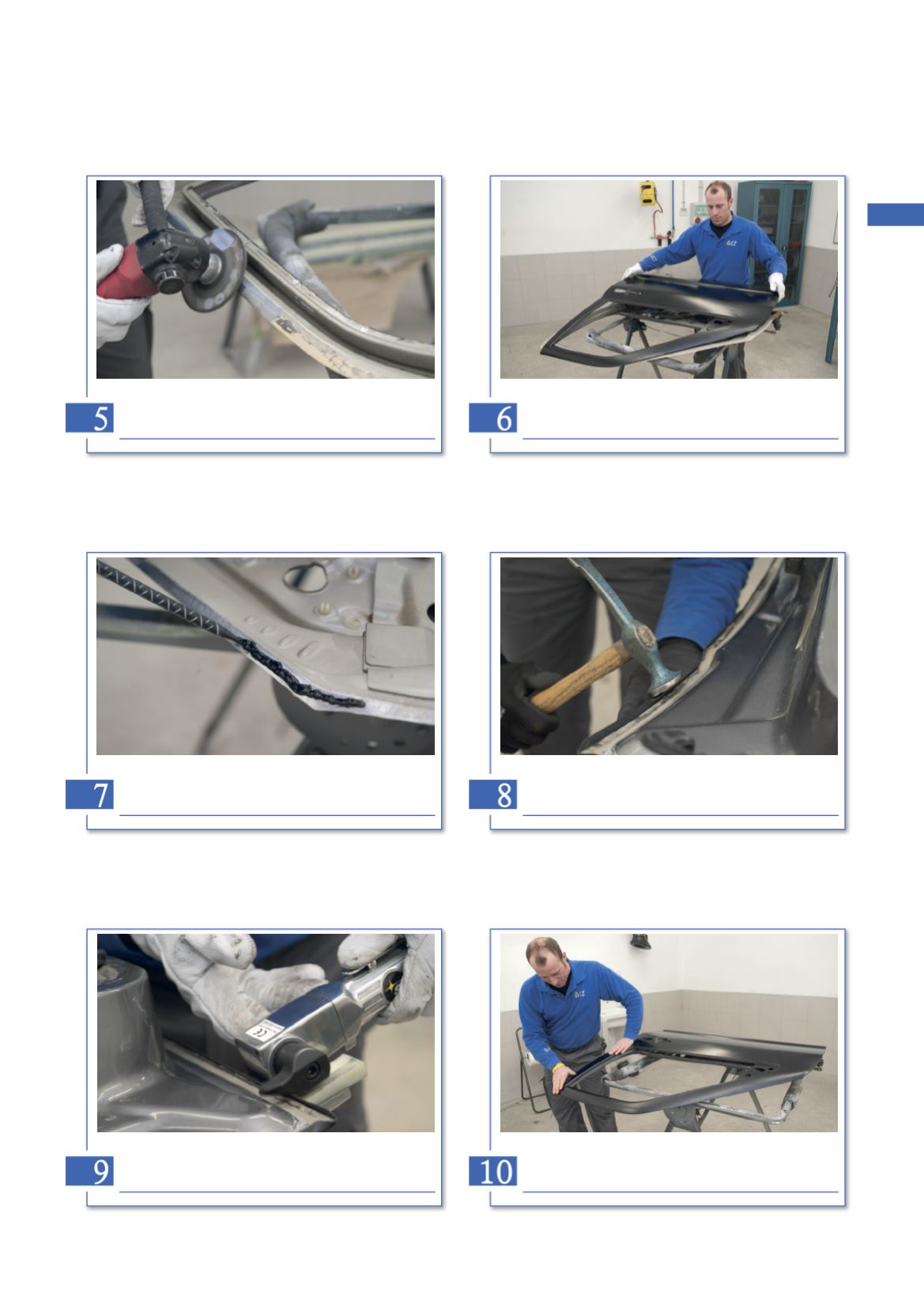 5

6

7

8

9

10