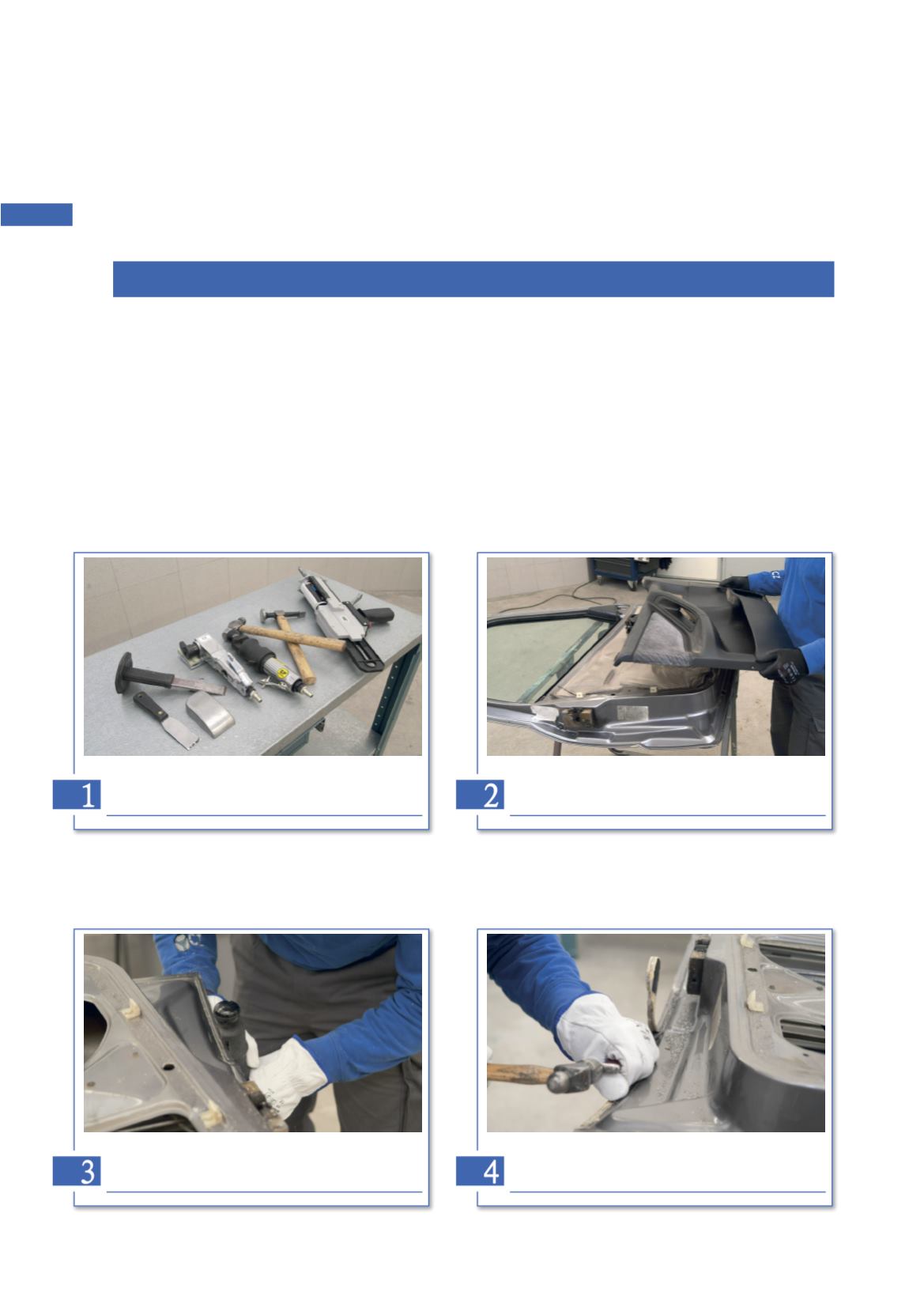 1

2

3

4