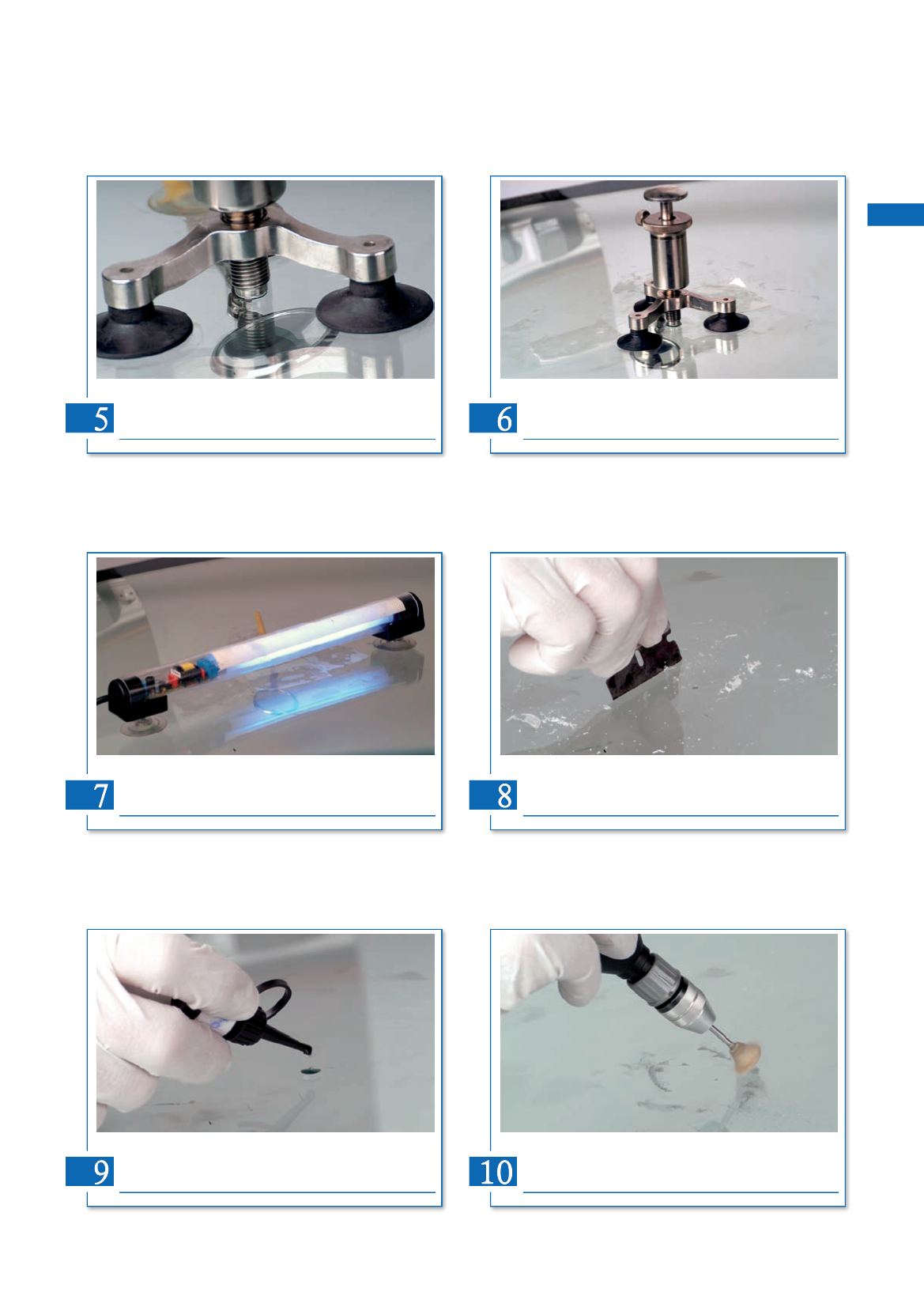 5

6

7

8

9

10