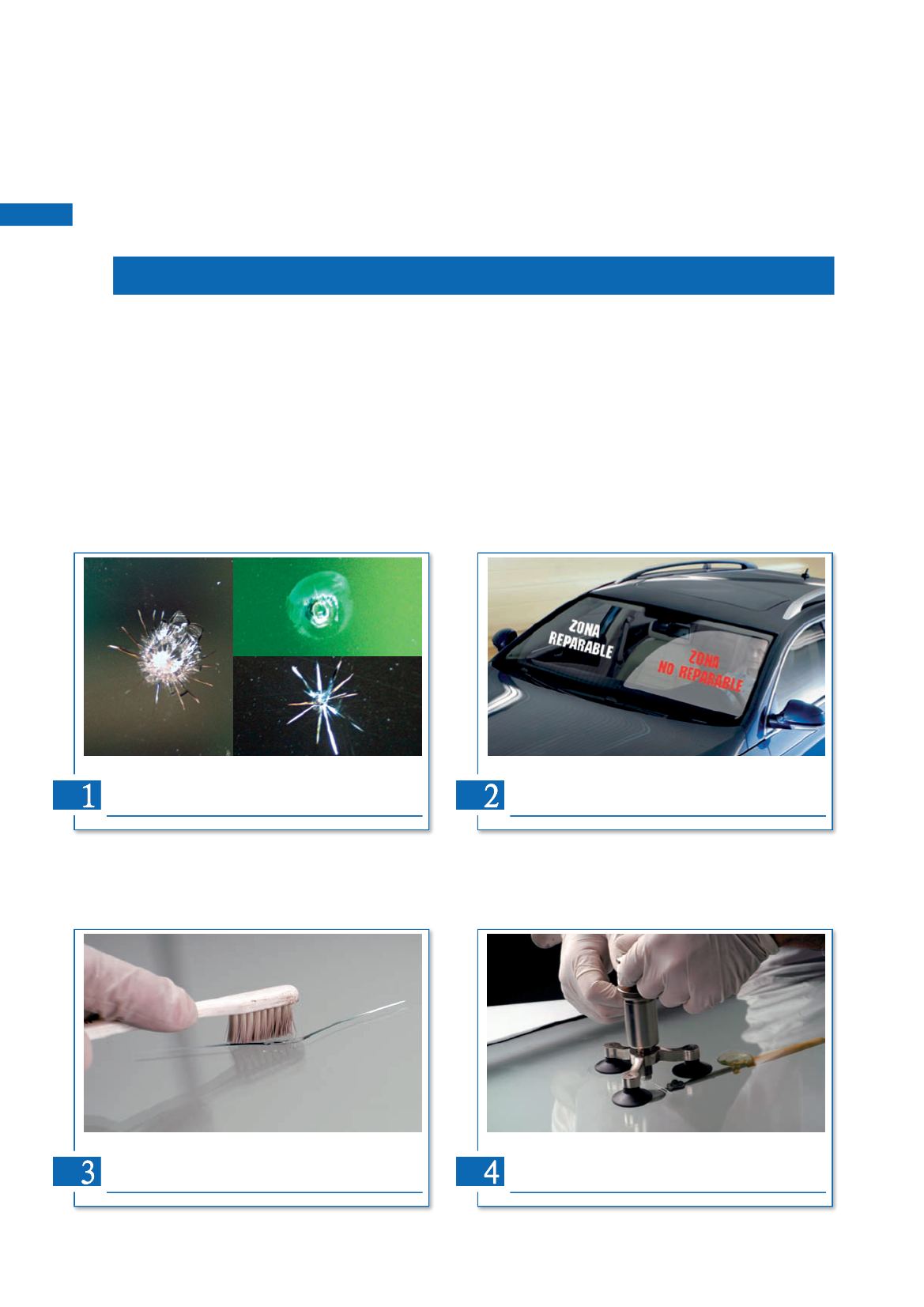 ZONA REPARABLE

ZONA NO REPARABLE

1

2

3

4